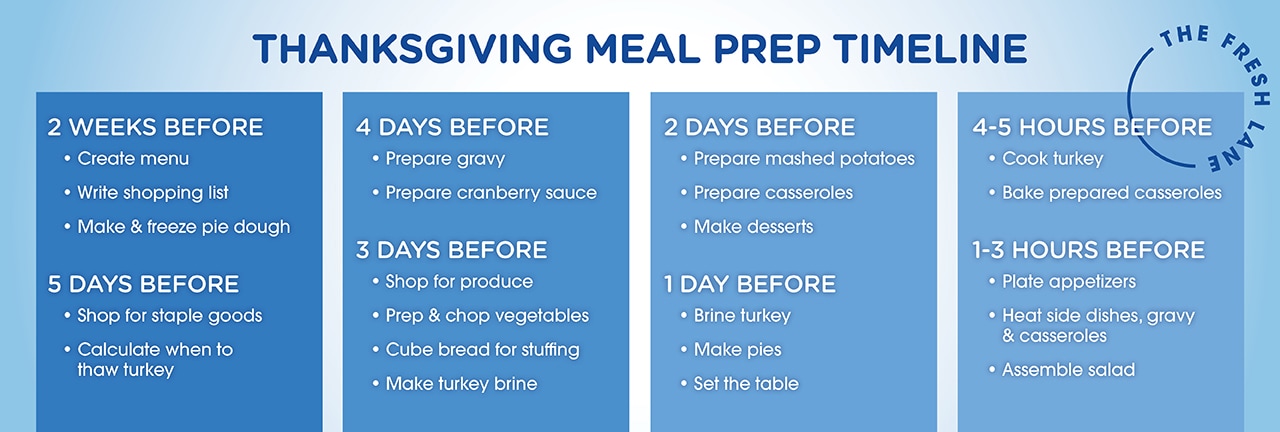 THANKSGIVING MEAL PREP TIMELINE

THE FRESH LANE

2 WEEKS BEFORE
• Create menu
• Write shopping list
• Make & freeze pie dough

5 DAYS BEFORE
• Shop for staple goods
• Calculate when to thaw turkey

4 DAYS BEFORE
• Prepare gravy
• Prepare cranberry sauce

3 DAYS BEFORE
• Shop for produce
• Prep & chop vegetables
• Cube bread for stuffing
• Make turkey brine

2 DAYS BEFORE
• Prepare mashed potatoes
• Prepare casseroles
• Make desserts

1 DAY BEFORE
• Brine turkey
• Make pies
• Set the table

4-5 HOURS BEFORE
• Cook turkey
• Bake prepared casseroles

1-3 HOURS BEFORE
• Plate appetizers
• Heat side dishes, gravy & casseroles
• Assemble salad